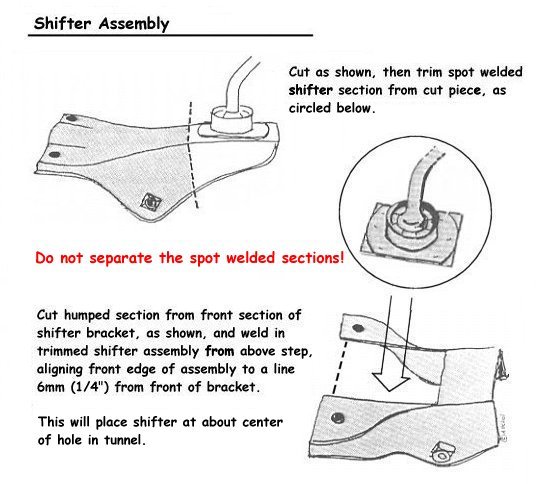 Shifter Assembly

Cut as shown, then trim spot welded shifter section from cut piece, as circled below.

Do not separate the spot welded sections!

Cut humped section from front section of shifter bracket, as shown, and weld in trimmed shifter assembly from above step, aligning front edge of assembly to a line 6mm (1/4") from front of bracket.

This will place shifter at about center of hole in tunnel.